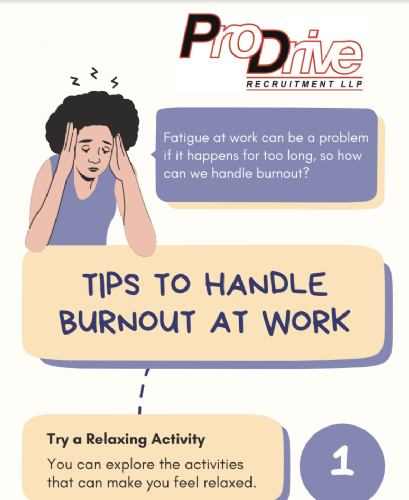 ProDrive
RECRUITMENT LLP

Fatigue at work can be a problem if it happens for too long, so how can we handle burnout?

TIPS TO HANDLE BURNOUT AT WORK

Try a Relaxing Activity
You can explore the activities that can make you feel relaxed.

1